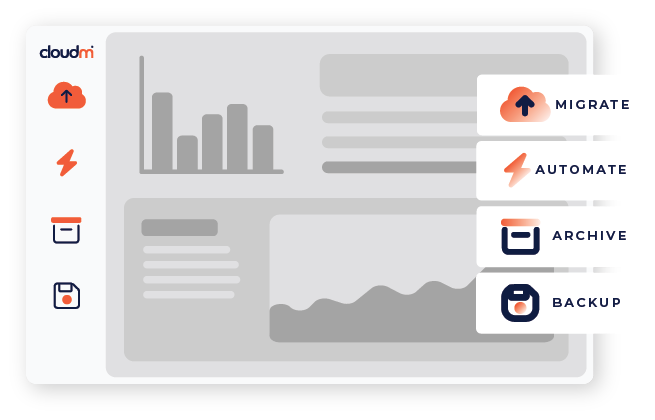 cloudm

MIGRATE

AUTOMATE

ARCHIVE

BACKUP